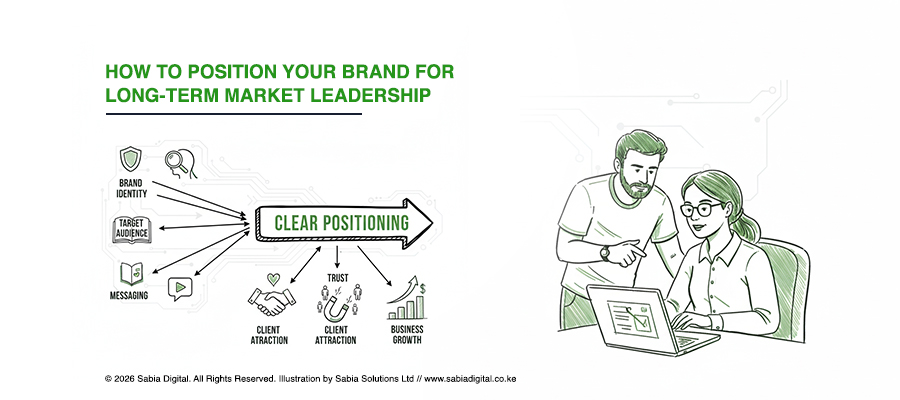 HOW TO POSITION YOUR BRAND FOR LONG-TERM MARKET LEADERSHIP

BRAND IDENTITY

TARGET AUDIENCE

MESSAGING

CLEAR POSITIONING

TRUST

CLIENT ATRACTION

CLIENT ATTRACTION

BUSINESS GROWTH

© 2026 Sabia Digital. All Rights Reserved. Illustration by Sabia Solutions Ltd // www.sabiadigital.co.ke